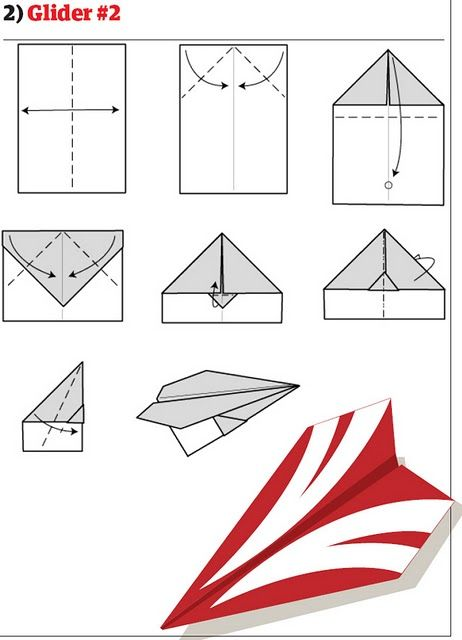 2) Glider #2