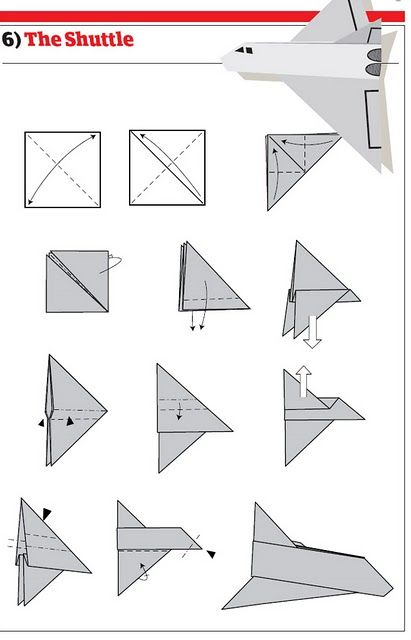 6) The Shuttle