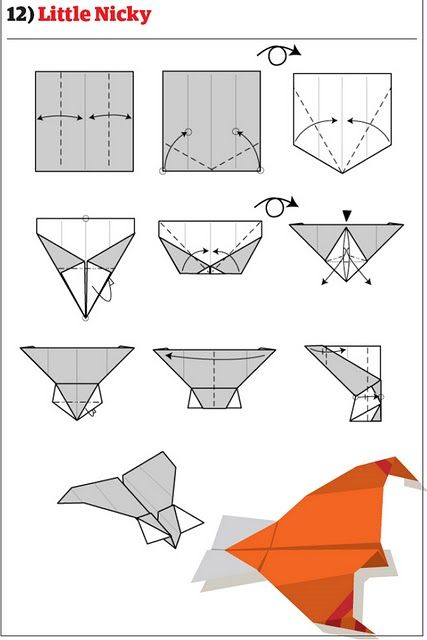 12) Little Nicky